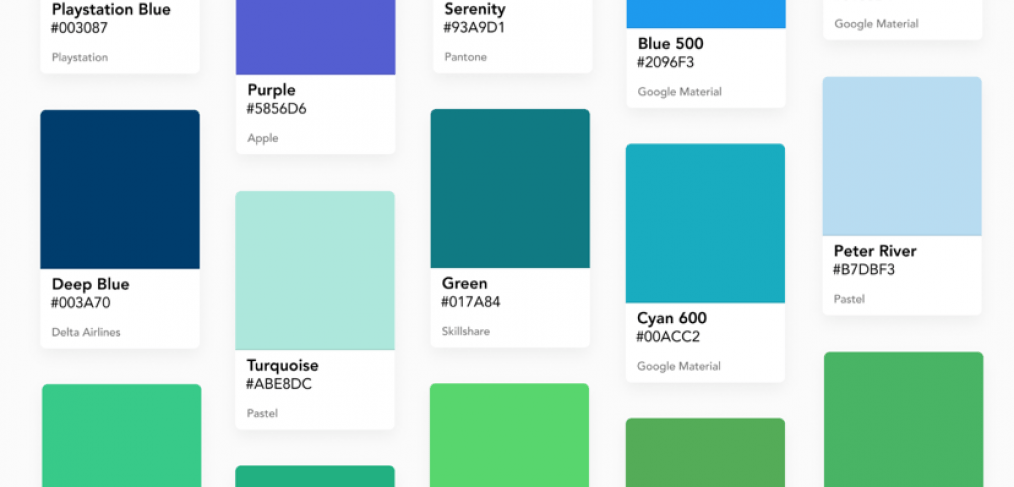 Playstation Blue
#003087
Playstation

Deep Blue
#003A70
Delta Airlines

Purple
#5856D6
Apple

Turquoise
#ABE8DC
Pastel

Serenity
#93A9D1
Pantone

Green
#017A84
Skillshare

Blue 500
#2096F3
Google Material

Cyan 600
#00ACC2
Google Material

Google Material

Peter River
#B7DBF3
Pastel